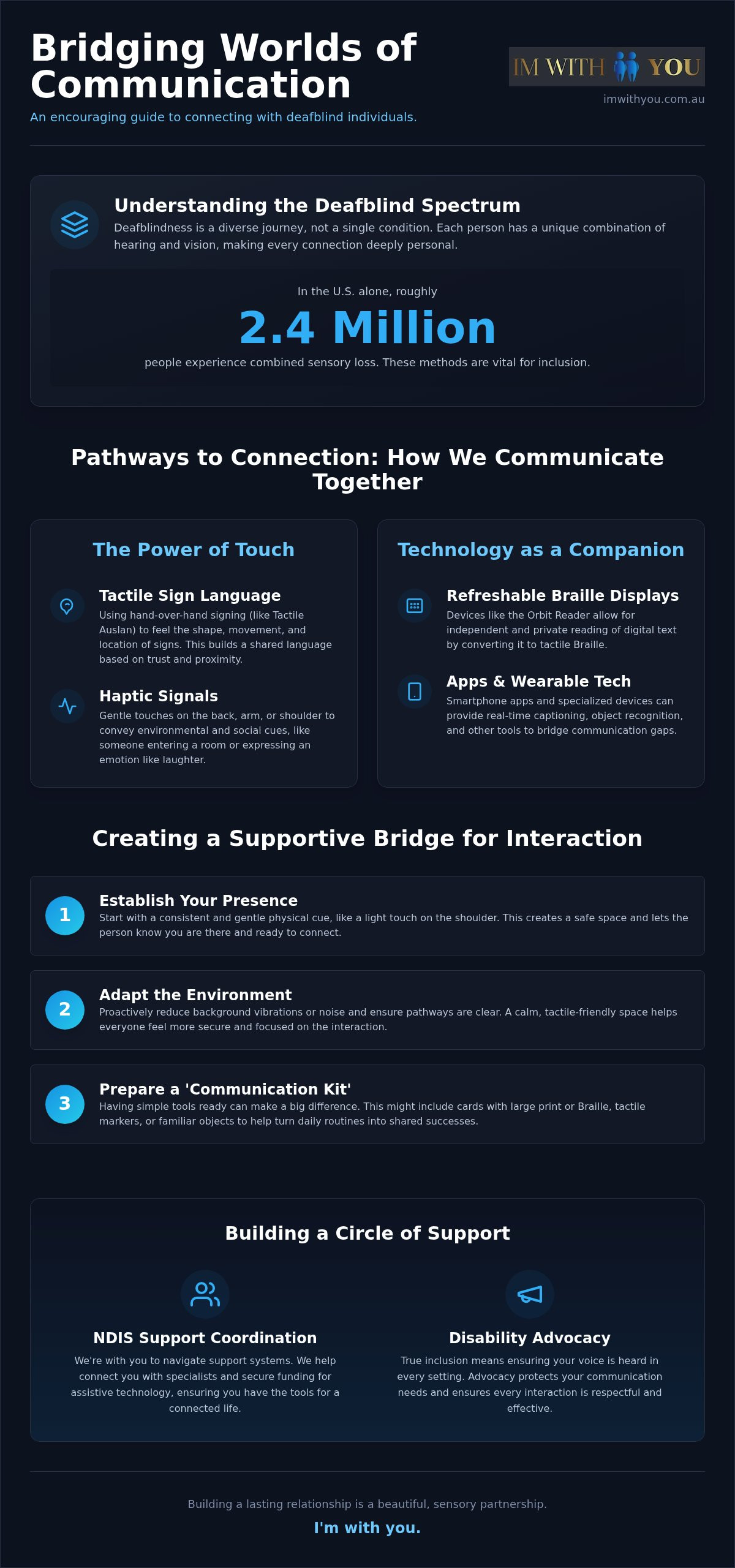 Bridging Worlds of Communication

An encouraging guide to connecting with deafblind individuals.

IM WITH YOU

imwithyou.com.au

Understanding the Deafblind Spectrum

Deafblindness is a diverse journey, not a single condition. Each person has a unique combination of hearing and vision, making every connection deeply personal.

In the U.S. alone, roughly

2.4 Million

people experience combined sensory loss. These methods are vital for inclusion.

Pathways to Connection: How We Communicate Together

The Power of Touch

Tactile Sign Language

Using hand-over-hand signing (like Tactile Auslan) to feel the shape, movement, and location of signs. This builds a shared language based on trust and proximity.

Haptic Signals

Gentle touches on the back, arm, or shoulder to convey environmental and social cues, like someone entering a room or expressing an emotion like laughter.

Technology as a Companion

Refreshable Braille Displays

Devices like the Orbit Reader allow for independent and private reading of digital text by converting it to tactile Braille.

Apps & Wearable Tech

Smartphone apps and specialized devices can provide real-time captioning, object recognition, and other tools to bridge communication gaps.

Creating a Supportive Bridge for Interaction

1

Establish Your Presence

Start with a consistent and gentle physical cue, like a light touch on the shoulder. This creates a safe space and lets the person know you are there and ready to connect.

2

Adapt the Environment

Proactively reduce background vibrations or noise and ensure pathways are clear. A calm, tactile-friendly space helps everyone feel more secure and focused on the interaction.

3

Prepare a 'Communication Kit'

Having simple tools ready can make a big difference. This might include cards with large print or Braille, tactile markers, or familiar objects to help turn daily routines into shared successes.

Building a Circle of Support

NDIS Support Coordination

We're with you to navigate support systems. We help connect you with specialists and secure funding for assistive technology, ensuring you have the tools for a connected life.

Disability Advocacy

True inclusion means ensuring your voice is heard in every setting. Advocacy protects your communication needs and ensures every interaction is respectful and effective.

Building a lasting relationship is a beautiful, sensory partnership.

I'm with you.